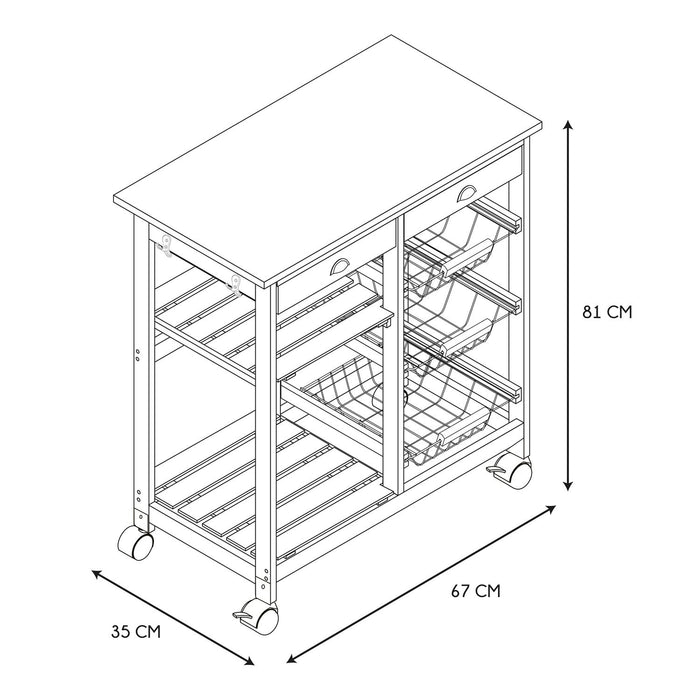 81 CM

67 CM

35 CM